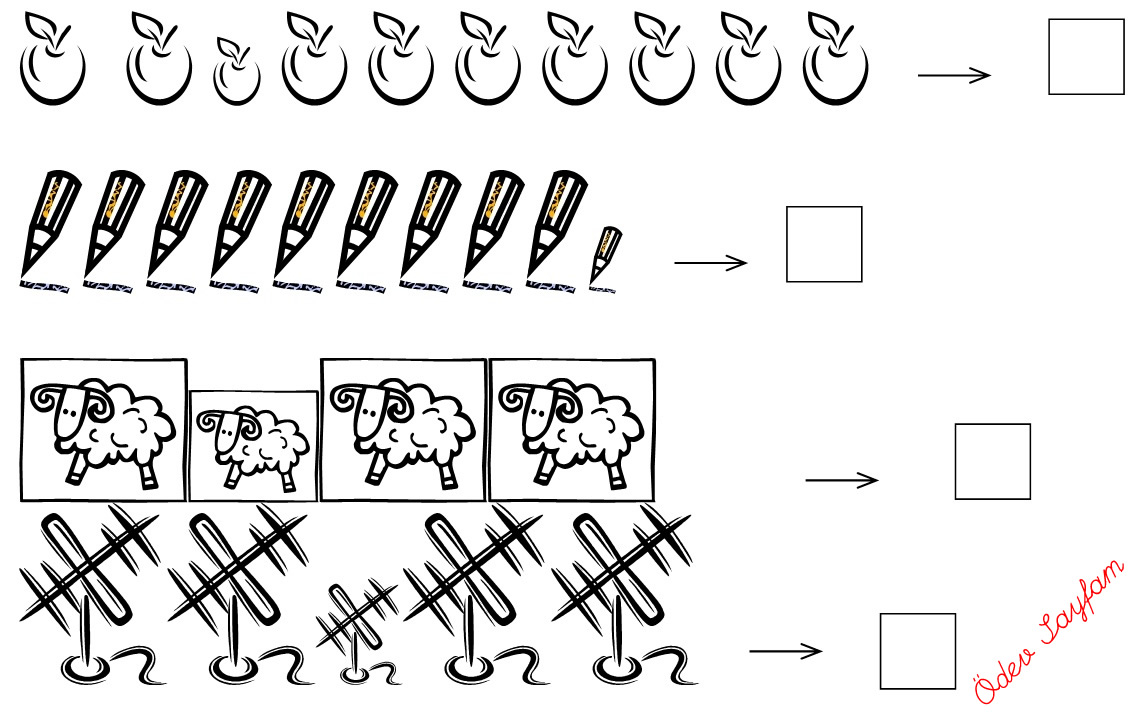 Ödev Sayfam