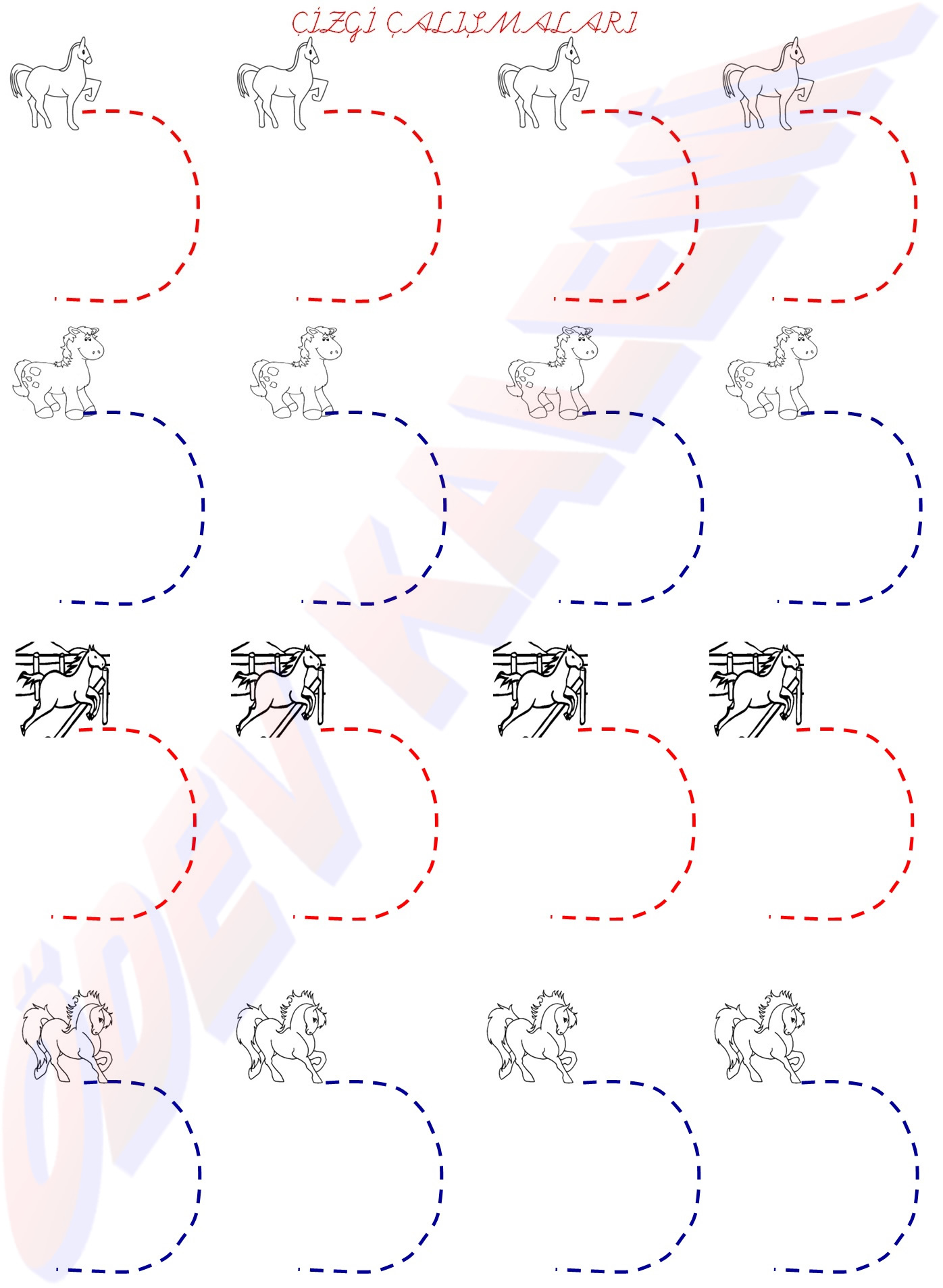 ÇİZGİ ÇALIŞMALARI

ÖDEV KALEM