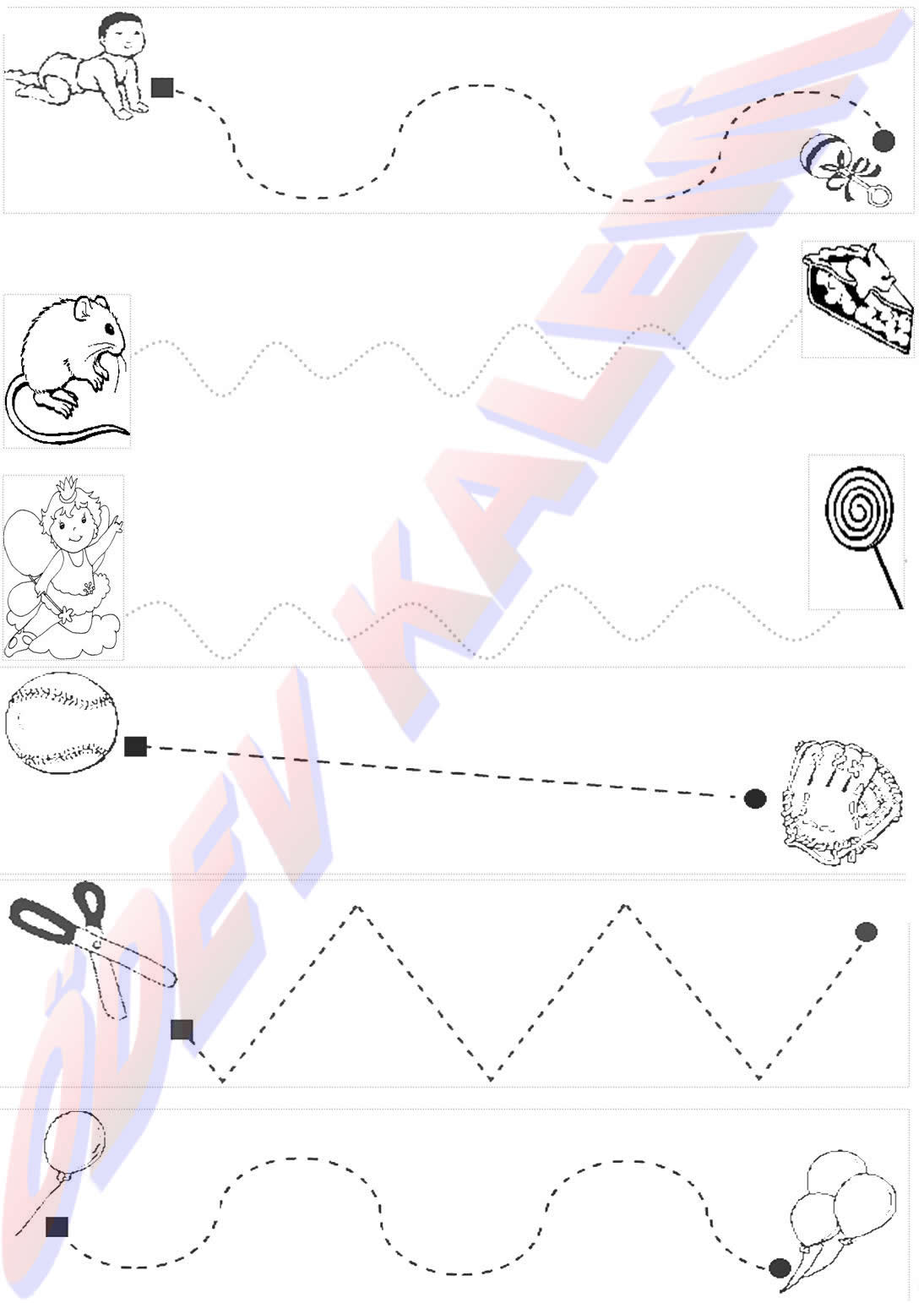 ÖDEV KALEMİ