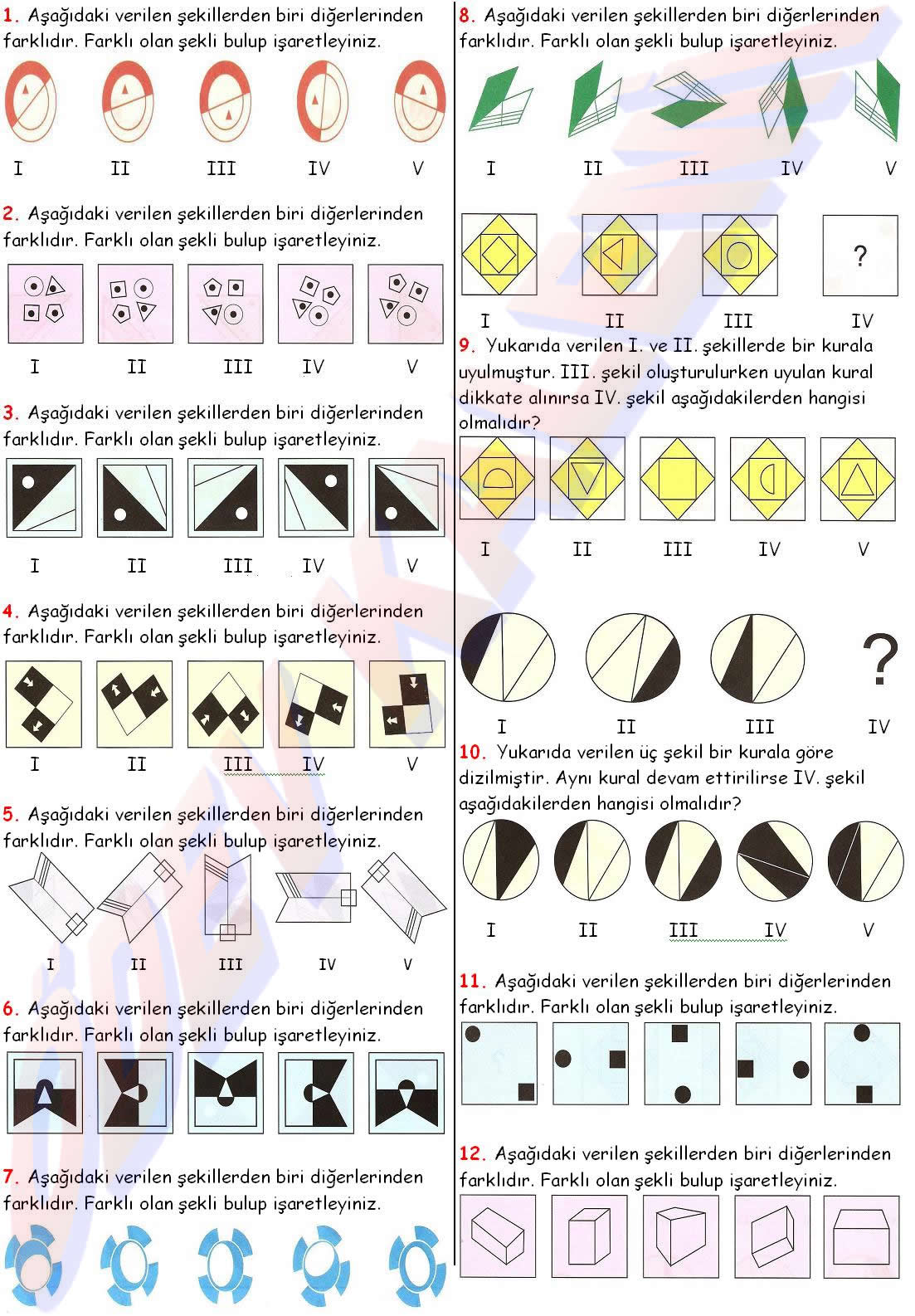 1. Aşağıdaki verilen şekillerden biri diğerlerinden farklıdır. Farklı olan şekli bulup işaretleyiniz.

I II III IV V

2. Aşağıdaki verilen şekillerden biri diğerlerinden farklıdır. Farklı olan şekli bulup işaretleyiniz.

I II III IV V

3. Aşağıdaki verilen şekillerden biri diğerlerinden farklıdır. Farklı olan şekli bulup işaretleyiniz.

I II III IV V

4. Aşağıdaki verilen şekillerden biri diğerlerinden farklıdır. Farklı olan şekli bulup işaretleyiniz.

I II III IV V

5. Aşağıdaki verilen şekillerden biri diğerlerinden farklıdır. Farklı olan şekli bulup işaretleyiniz.

I II III IV V

6. Aşağıdaki verilen şekillerden biri diğerlerinden farklıdır. Farklı olan şekli bulup işaretleyiniz.

7. Aşağıdaki verilen şekillerden biri diğerlerinden farklıdır. Farklı olan şekli bulup işaretleyiniz.

8. Aşağıdaki verilen şekillerden biri diğerlerinden farklıdır. Farklı olan şekli bulup işaretleyiniz.

I II III IV V

?

I II III IV

9. Yukarıda verilen I. ve II. şekillerde bir kurala uyulmuştur. III. şekil oluşturulurken uyulan kural dikkate alınırsa IV. şekil aşağıdakilerden hangisi olmalıdır?

I II III IV V

?

I II III IV

10. Yukarıda verilen üç şekil bir kurala göre dizilmiştir. Aynı kural devam ettirilirse IV. şekil aşağıdakilerden hangisi olmalıdır?

I II III IV V

11. Aşağıdaki verilen şekillerden biri diğerlerinden farklıdır. Farklı olan şekli bulup işaretleyiniz.

12. Aşağıdaki verilen şekillerden biri diğerlerinden farklıdır. Farklı olan şekli bulup işaretleyiniz.